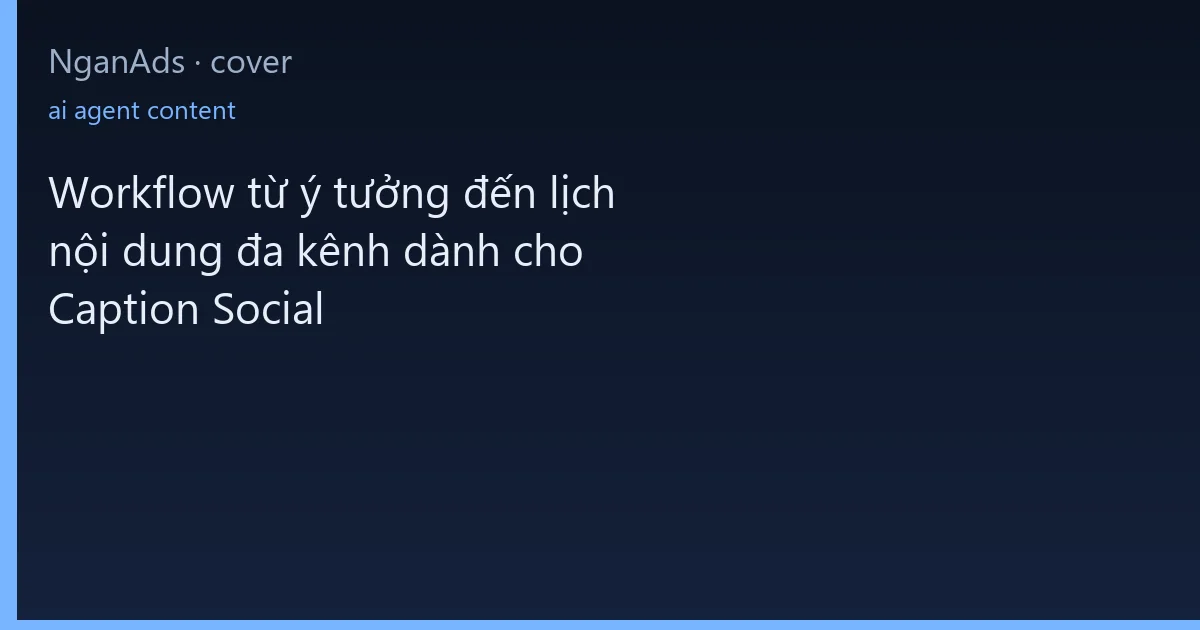 NganAds · cover
ai agent content

Workflow từ ý tưởng đến lịch nội dung đa kênh dành cho Caption Social